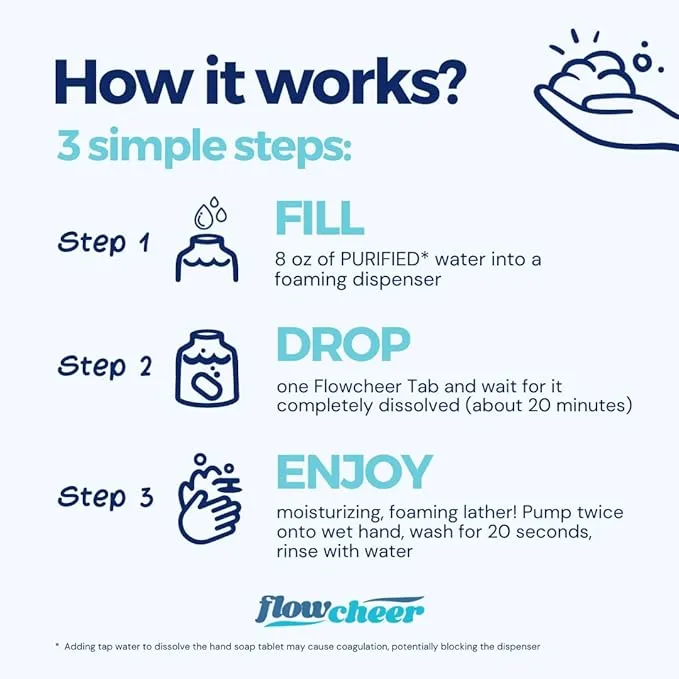 How it works?

3 simple steps:

Step 1

FILL

8 oz of PURIFIED* water into a foaming dispenser

Step 2

DROP

one Flowcheer Tab and wait for it completely dissolved (about 20 minutes)

Step 3

ENJOY

moisturizing, foaming lather! Pump twice onto wet hand, wash for 20 seconds, rinse with water

flowcheer

* Adding tap water to dissolve the hand soap tablet may cause coagulation, potentially blocking the dispenser